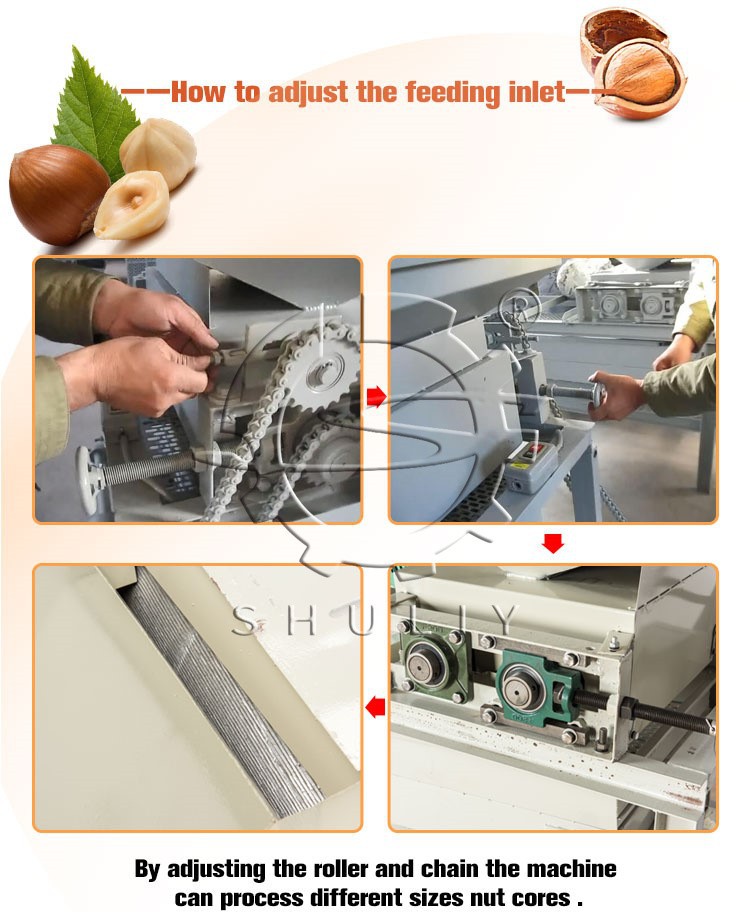 ——How to adjust the feeding inlet——

SHULIY

By adjusting the roller and chain the machine can process different sizes nut cores .